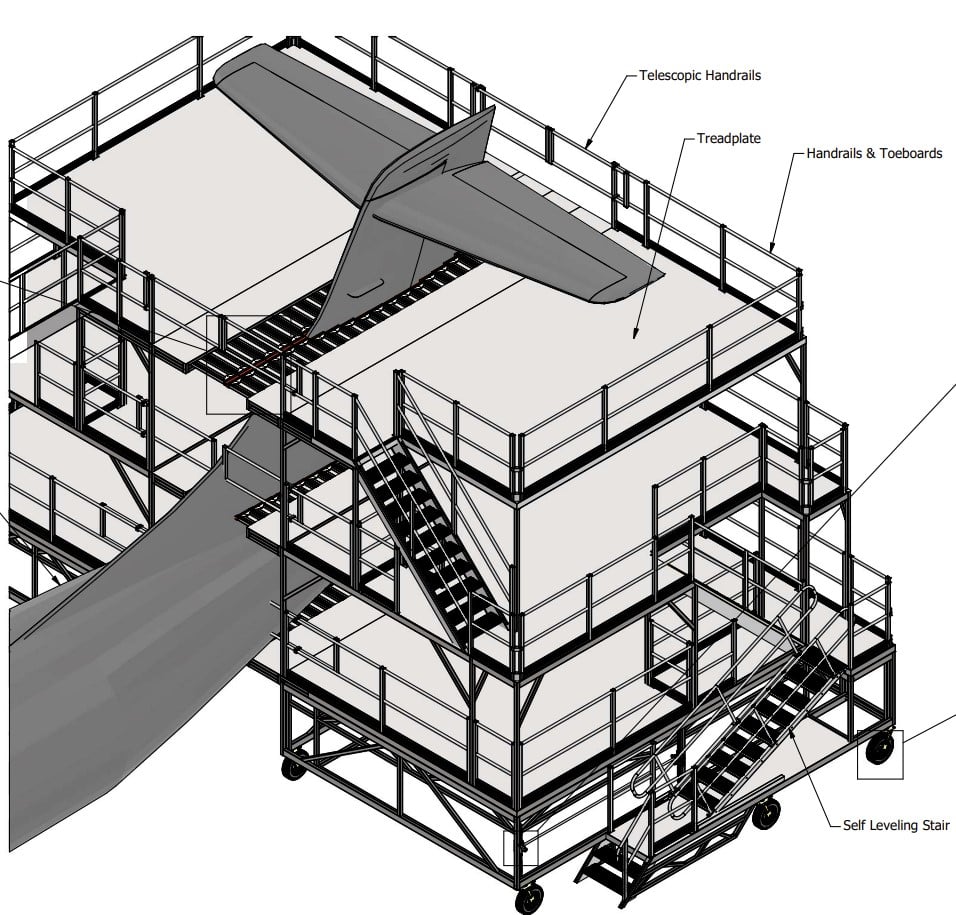 Telescopic Handrails

Treadplate

Handrails & Toeboards

Self Leveling Stair