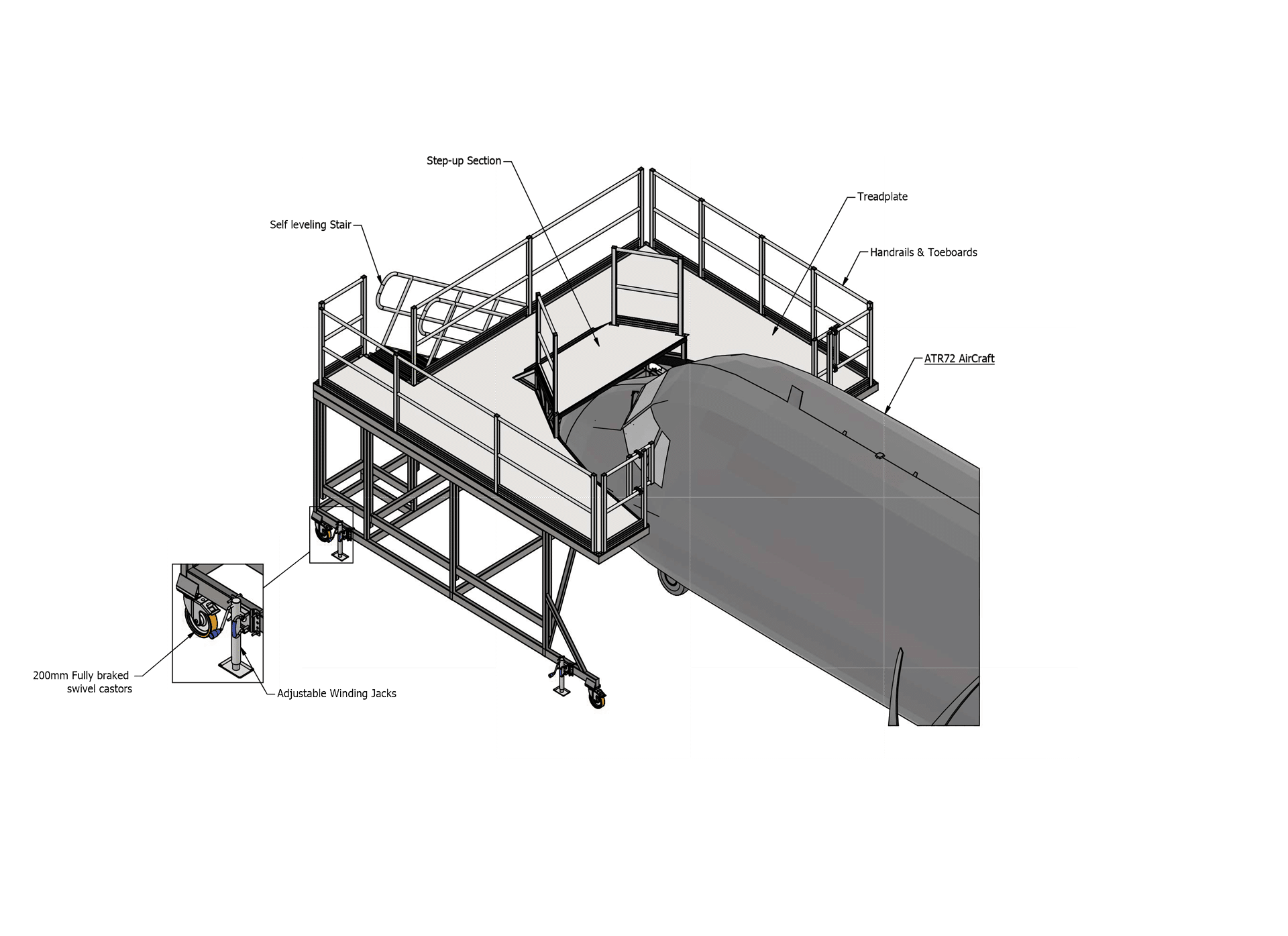 Step-up Section

Treadplate

Self leveling Stair

Handrails & Toeboards

ATR72 AirCraft

200mm Fully braked swivel castors

Adjustable Winding Jacks