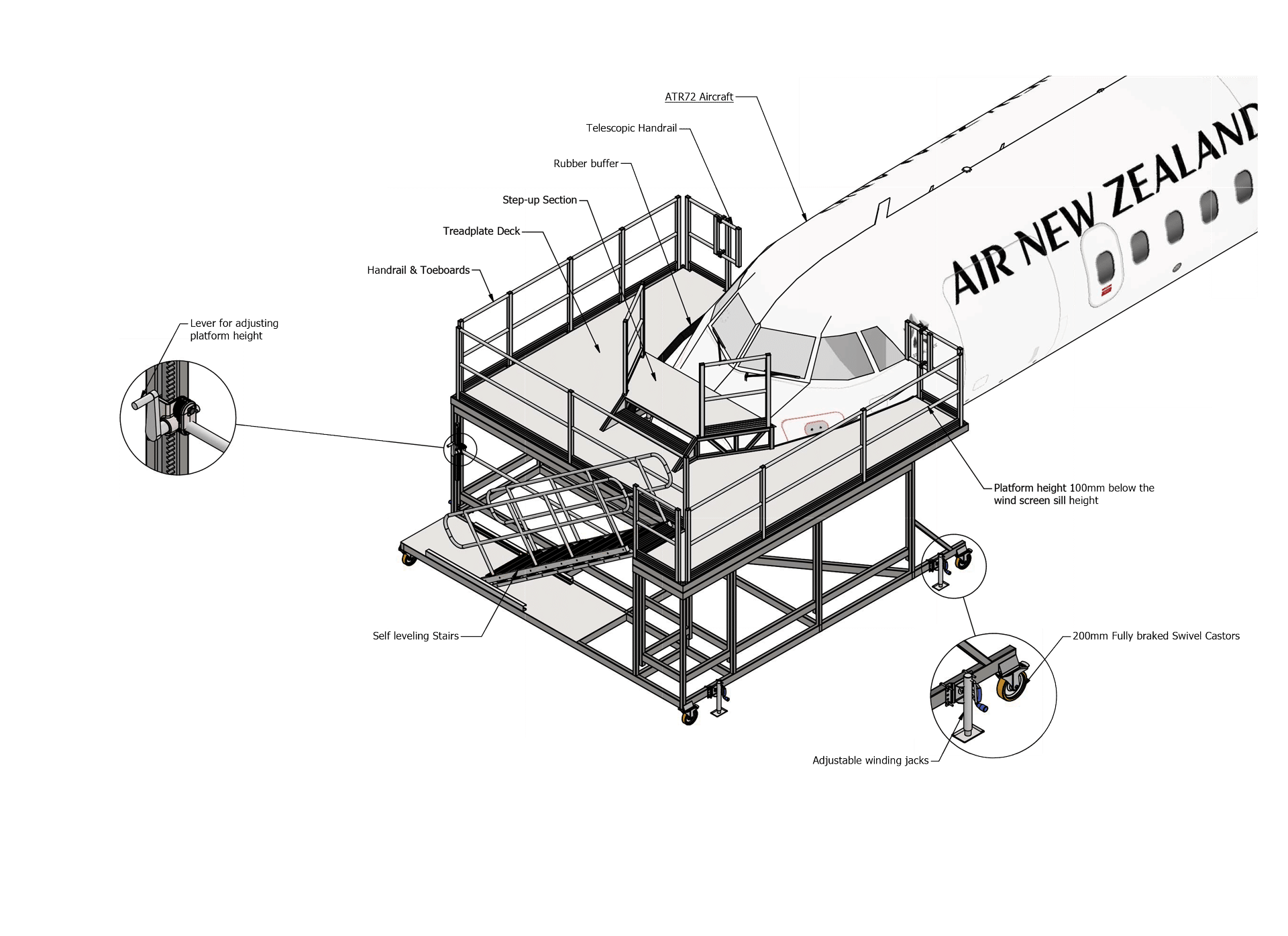 ATR72 Aircraft

Telescopic Handrail

Rubber buffer

Step-up Section

Treadplate Deck

Handrail & Toeboards

AIR NEW ZEALAND

Lever for adjusting platform height

Platform height 100mm below the wind screen sill height

Self leveling Stairs

200mm Fully braked Swivel Castors

Adjustable winding jacks