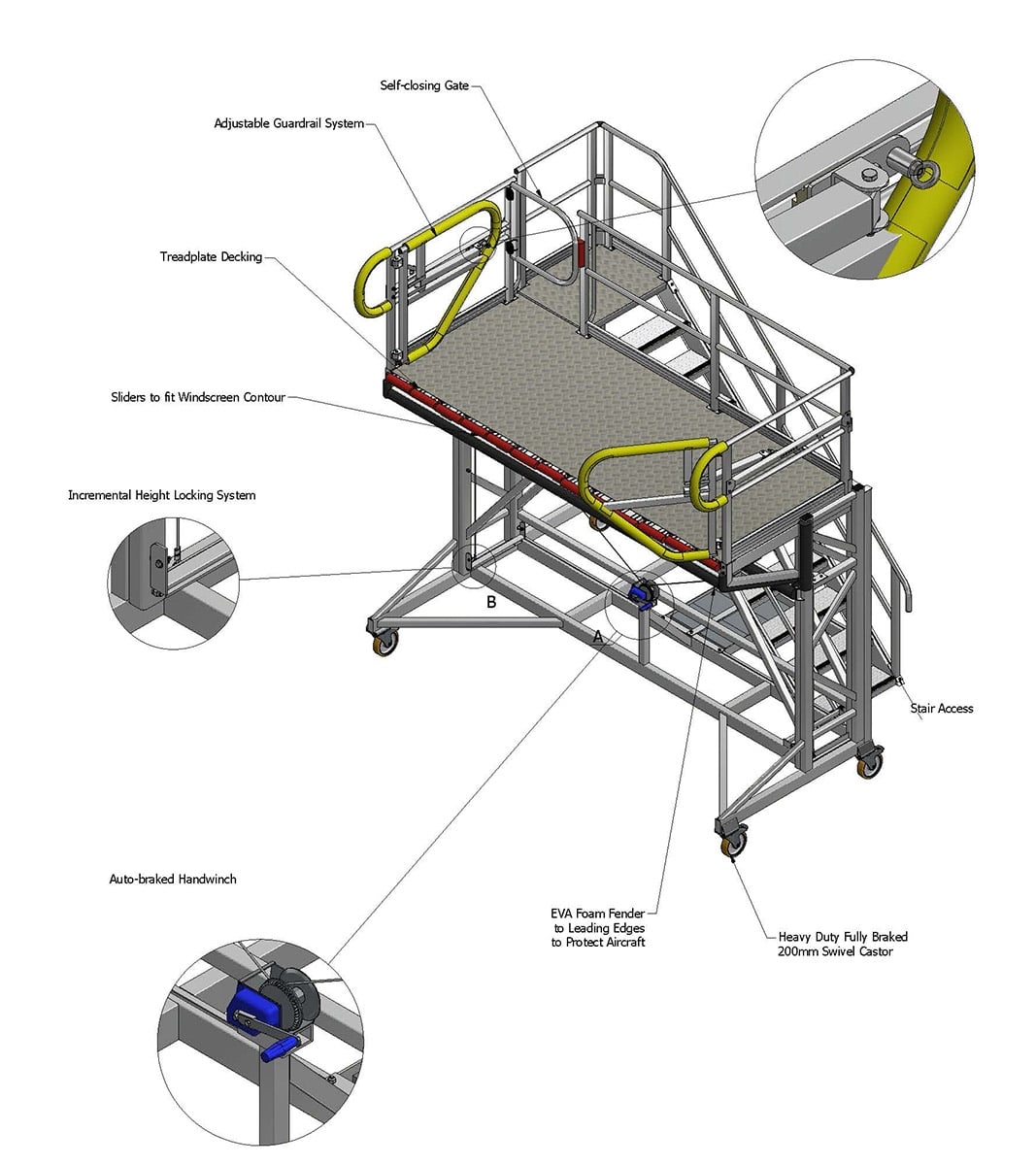 Self-closing Gate

Adjustable Guardrail System

Treadplate Decking

Sliders to fit Windscreen Contour

Incremental Height Locking System

B

A

Stair Access

Auto-braked Handwinch

EVA Foam Fender to Leading Edges to Protect Aircraft

Heavy Duty Fully Braked 200mm Swivel Castor